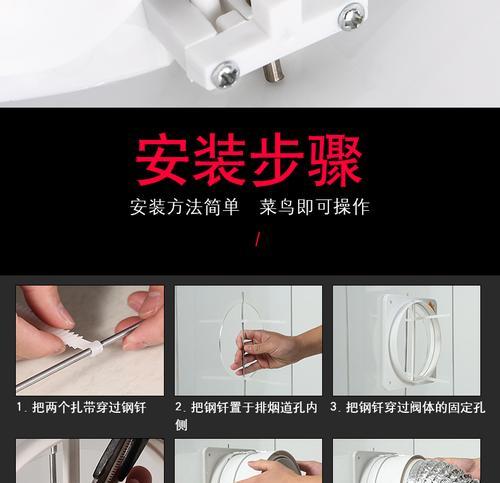 安装步骤

安装方法简单　菜鸟即可操作

1. 把两个扎带穿过钢钎

2. 把钢钎置于排烟道孔内侧

3. 把钢钎穿过阀体的固定孔