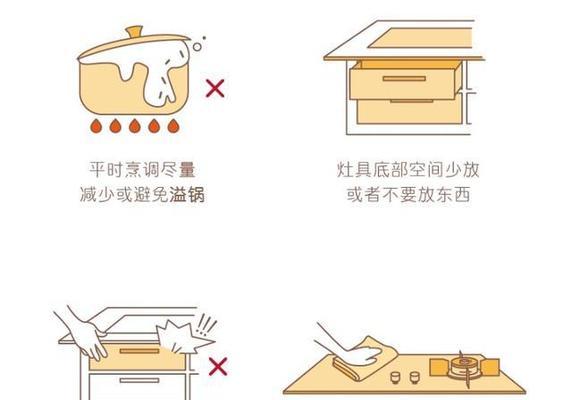 平时烹调尽量
减少或避免溢锅

灶具底部空间少放
或者不要放东西